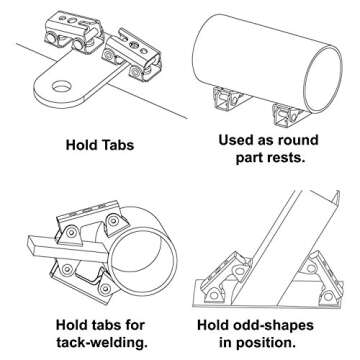 Hold Tabs

Used as round part rests.

Hold tabs for tack-welding.

Hold odd-shapes in position.