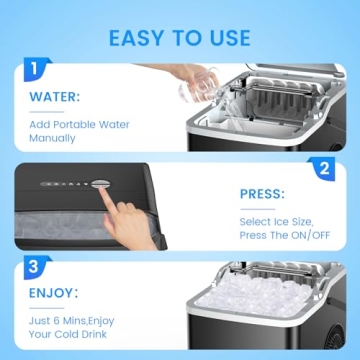 EASY TO USE

1

WATER:

Add Portable Water Manually

2

PRESS:

Select Ice Size, Press The ON/OFF

3

ENJOY:

Just 6 Mins,Enjoy Your Cold Drink