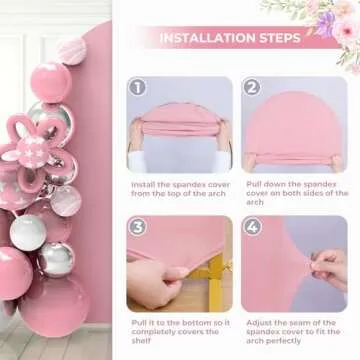 INSTALLATION STEPS

1

Install the spandex cover from the top of the arch

2

Pull down the spandex cover on both sides of the arch

3

Pull it to the bottom so it completely covers the shelf

4

Adjust the seam of the spandex cover to fit the arch perfectly