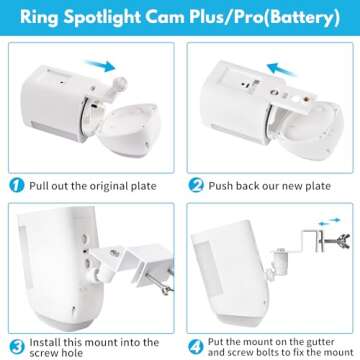 Ring Spotlight Cam Plus/Pro(Battery)

1 Pull out the original plate

2 Push back our new plate

3 Install this mount into the screw hole

4 Put the mount on the gutter and screw bolts to fix the mount