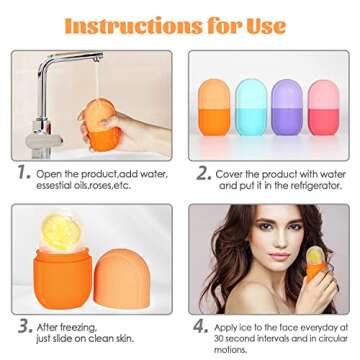 Instructions for Use

1. Open the product,add water, essestial oils,roses,etc.

2. Cover the product with water and put it in the refrigerator.

3. After freezing, just slide on clean skin.

4. Apply ice to the face everyday at 30 second intervals and in circular motions.