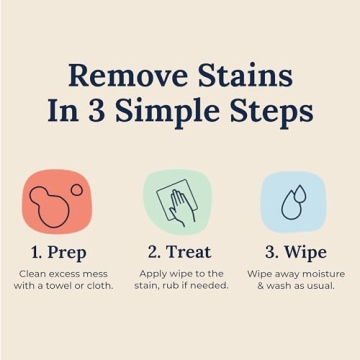 Remove Stains In 3 Simple Steps

1. Prep
Clean excess mess with a towel or cloth.

2. Treat
Apply wipe to the stain, rub if needed.

3. Wipe
Wipe away moisture & wash as usual.