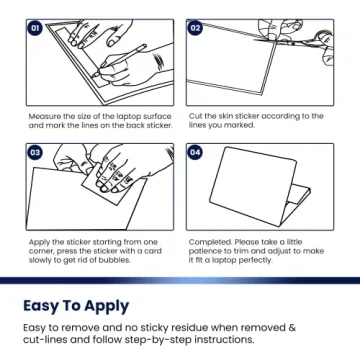 01

Measure the size of the laptop surface and mark the lines on the back sticker.

02

Cut the skin sticker according to the lines you marked.

03

Apply the sticker starting from one corner, press the sticker with a card slowly to get rid of bubbles.

04

Completed. Please take a little patience to trim and adjust to make it fit a laptop perfectly.

Easy To Apply

Easy to remove and no sticky residue when removed & cut-lines and follow step-by-step instructions.