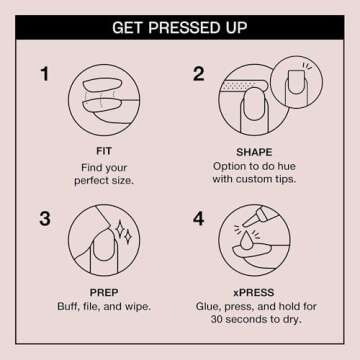 GET PRESSED UP

1

FIT
Find your perfect size.

2

SHAPE
Option to do hue with custom tips.

3

PREP
Buff, file, and wipe.

4

xPRESS
Glue, press, and hold for 30 seconds to dry.