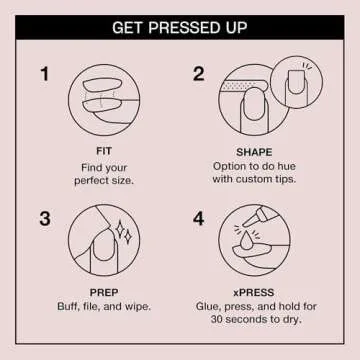 GET PRESSED UP

1

FIT
Find your perfect size.

2

SHAPE
Option to do hue with custom tips.

3

PREP
Buff, file, and wipe.

4

xPRESS
Glue, press, and hold for 30 seconds to dry.