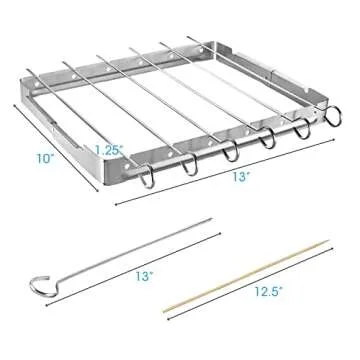 10"
1.25"
13"
13"
12.5"