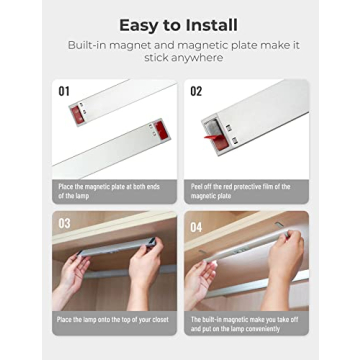 Easy to Install

Built-in magnet and magnetic plate make it stick anywhere

01

Place the magnetic plate at both ends of the lamp

02

Peel off the red protective film of the magnetic plate

03

Place the lamp onto the top of your closet

04

The built-in magnetic make you take off and put on the lamp conveniently