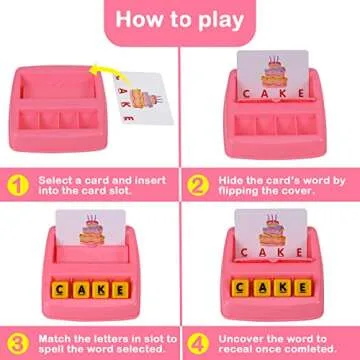 How to play

CAKE

CAKE

1 Select a card and insert into the card slot.

2 Hide the card's word by flipping the cover.

CAKE

CAKE

CAKE

3 Match the letters in slot to spell the word selected.

4 Uncover the word to receal once comleted.