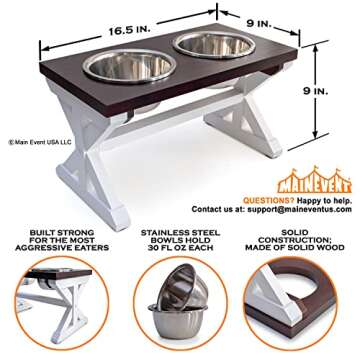 16.5 IN.

9 IN.

9 IN.

© Main Event USA LLC

MAINEVENT

QUESTIONS? Happy to help.
Contact us at: support@maineventus.com

BUILT STRONG FOR THE MOST AGGRESSIVE EATERS

STAINLESS STEEL BOWLS HOLD 30 FL OZ EACH

SOLID CONSTRUCTION; MADE OF SOLID WOOD