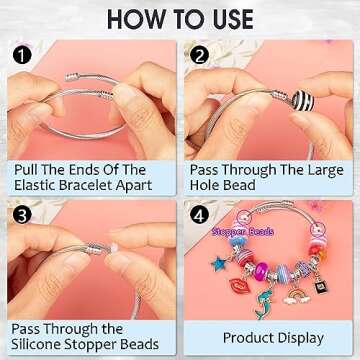 HOW TO USE

1

Pull The Ends Of The Elastic Bracelet Apart

2

Pass Through The Large Hole Bead

3

Pass Through the Silicone Stopper Beads

4

Stopper Beads

Product Display