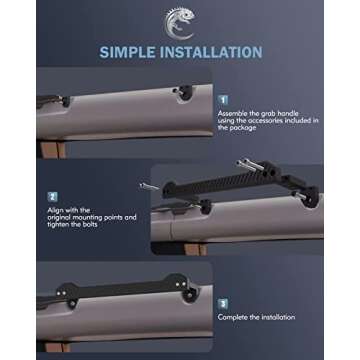 SIMPLE INSTALLATION

1

Assemble the grab handle using the accessories included in the package

2

Align with the original mounting points and tighten the bolts

3

Complete the installation