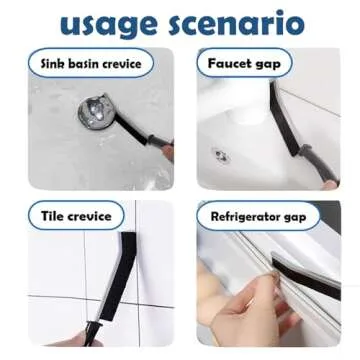 usage scenario

Sink basin crevice

Faucet gap

Tile crevice

Refrigerator gap