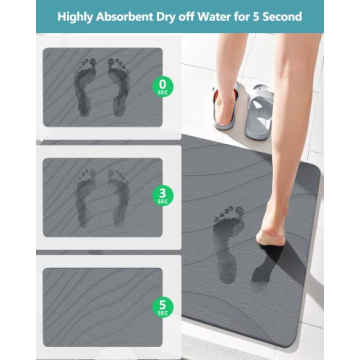 Highly Absorbent Dry off Water for 5 Second

0
SEC

3
SEC

5
SEC