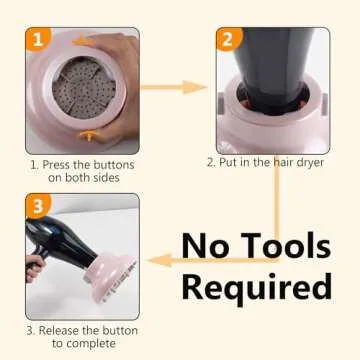 1

1. Press the buttons on both sides

2

2. Put in the hair dryer

3

3. Release the button to complete

No Tools Required