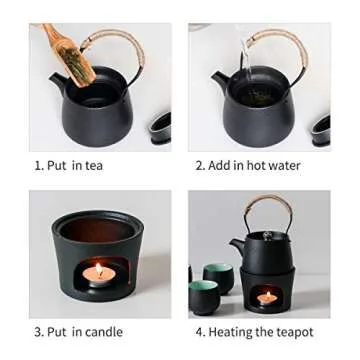 1. Put in tea

2. Add in hot water

3. Put in candle

4. Heating the teapot