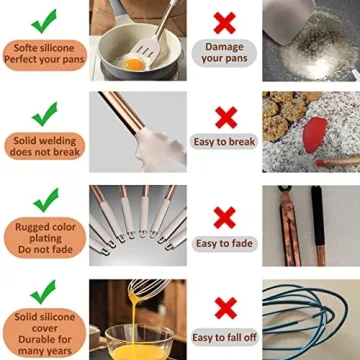 Softe silicone Perfect your pans

Damage your pans

Solid welding does not break

Easy to break

Rugged color plating Do not fade

Easy to fade

Solid silicone cover Durable for many years

Easy to fall off