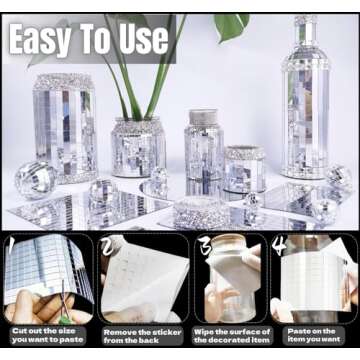 Easy To Use

1
Cut out the size you want to paste

2
Remove the sticker from the back

3
Wipe the surface of the decorated item

4
Paste on the item you want