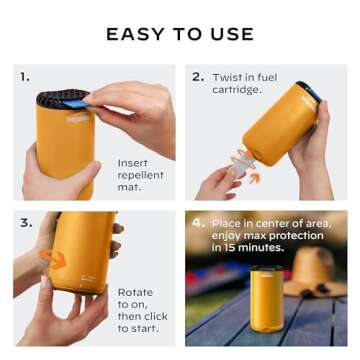 EASY TO USE

1.

Insert repellent mat.

2. Twist in fuel cartridge.

3.

Rotate to on, then click to start.

4. Place in center of area, enjoy max protection in 15 minutes.