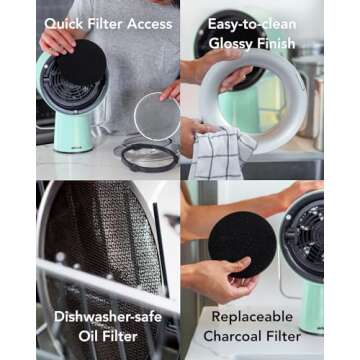 Quick Filter Access

Easy-to-clean Glossy Finish

Dishwasher-safe Oil Filter

Replaceable Charcoal Filter