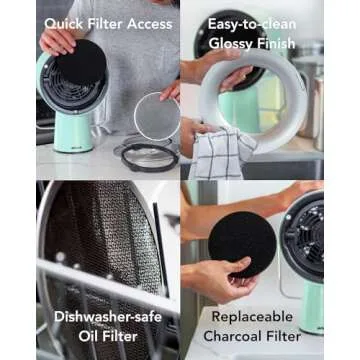 Quick Filter Access

Easy-to-clean Glossy Finish

Dishwasher-safe Oil Filter

Replaceable Charcoal Filter