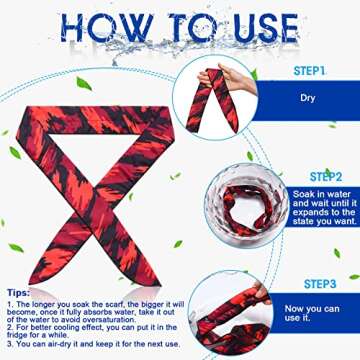 HOW TO USE

STEP1

Dry

STEP2

Soak in water and wait until it expands to the state you want.

STEP3

Now you can use it.

Tips:

1. The longer you soak the scarf, the bigger it will become, once it fully absorbs water, take it out of the water to avoid oversaturation.
2. For better cooling effect, you can put it in the fridge for a while.
3. You can air-dry it and keep it for the next use.