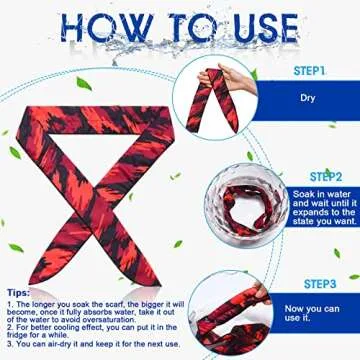 HOW TO USE

STEP1

Dry

STEP2

Soak in water and wait until it expands to the state you want.

STEP3

Now you can use it.

Tips:
1. The longer you soak the scarf, the bigger it will become, once it fully absorbs water, take it out of the water to avoid oversaturation.
2. For better cooling effect, you can put it in the fridge for a while.
3. You can air-dry it and keep it for the next use.