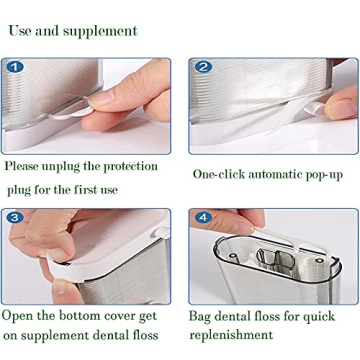 Use and supplement

1

Please unplug the protection plug for the first use

2

One-click automatic pop-up

3

Open the bottom cover get on supplement dental floss

4

Bag dental floss for quick replenishment