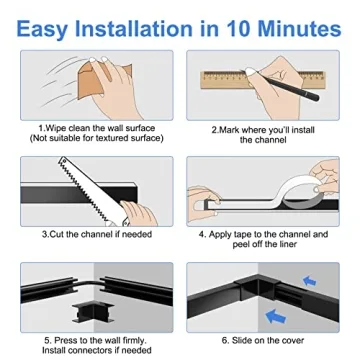 Easy Installation in 10 Minutes

1.Wipe clean the wall surface
(Not suitable for textured surface)

2.Mark where you'll install the channel

3.Cut the channel if needed

4. Apply tape to the channel and peel off the liner

5. Press to the wall firmly.
Install connectors if needed

6. Slide on the cover