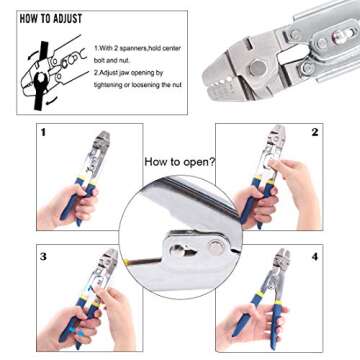 HOW TO ADJUST

1.With 2 spanners,hold center bolt and nut.
2.Adjust jaw opening by tightening or loosening the nut

1

2

How to open?

3

4