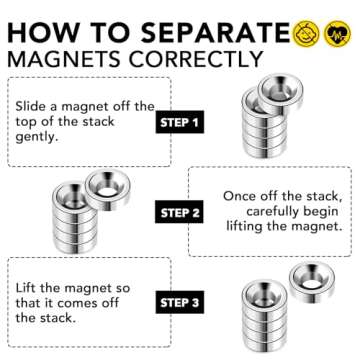 HOW TO SEPARATE
MAGNETS CORRECTLY

Slide a magnet off the top of the stack gently.

STEP 1

STEP 2

Once off the stack, carefully begin lifting the magnet.

Lift the magnet so that it comes off the stack.

STEP 3