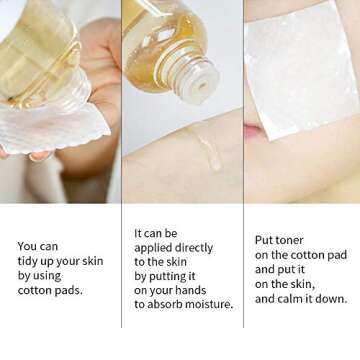 You can tidy up your skin by using cotton pads.

It can be applied directly to the skin by putting it on your hands to absorb moisture.

Put toner on the cotton pad and put it on the skin, and calm it down.