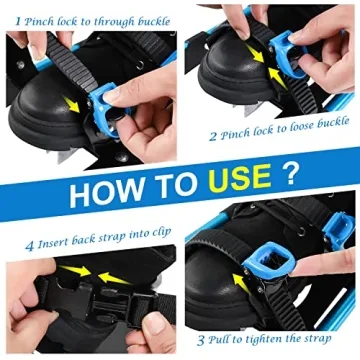 1 Pinch lock to through buckle

2 Pinch lock to loose buckle

HOW TO USE ?

4 Insert back strap into clip

3 Pull to tighten the strap