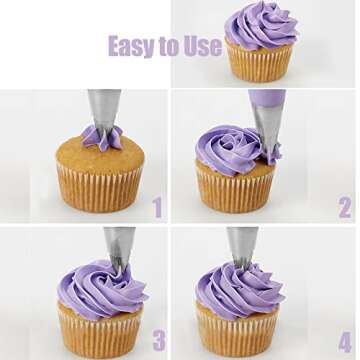 Easy to Use

1

2

3

4