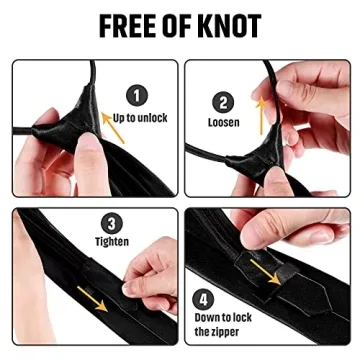 FREE OF KNOT

1
Up to unlock

2
Loosen

3
Tighten

4
Down to lock the zipper