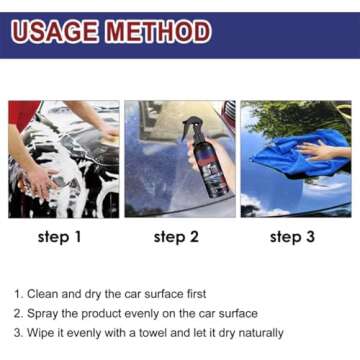 USAGE METHOD

step 1

step 2

step 3

1. Clean and dry the car surface first
2. Spray the product evenly on the car surface
3. Wipe it evenly with a towel and let it dry naturally