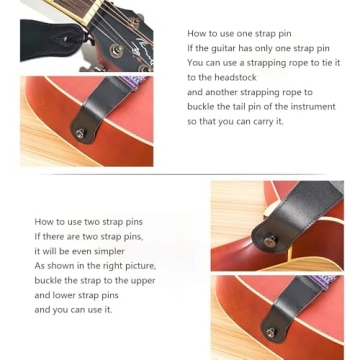 How to use one strap pin
If the guitar has only one strap pin
You can use a strapping rope to tie it to the headstock
and another strapping rope to buckle the tail pin of the instrument
so that you can carry it.

How to use two strap pins
If there are two strap pins,
it will be even simpler
As shown in the right picture,
buckle the strap to the upper
and lower strap pins
and you can use it.