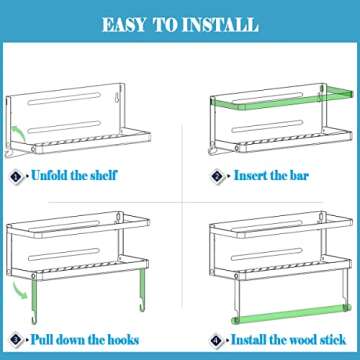 EASY TO INSTALL

1 · Unfold the shelf

2 · Insert the bar

3 · Pull down the hooks

4 · Install the wood stick