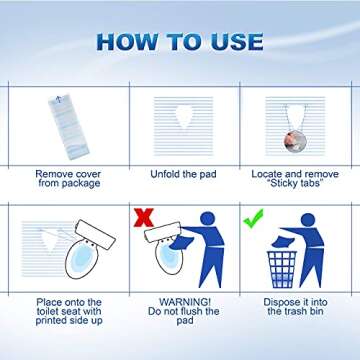 HOW TO USE

Remove cover from package

Unfold the pad

Locate and remove "Sticky tabs"

Place onto the toilet seat with printed side up

WARNING! Do not flush the pad

Dispose it into the trash bin