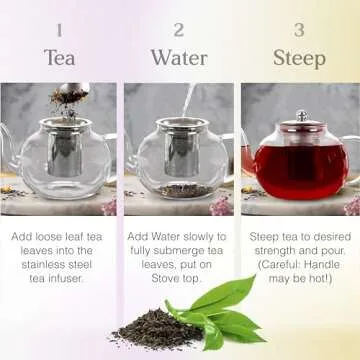 1
Tea

Add loose leaf tea leaves into the stainless steel tea infuser.

2
Water

Add Water slowly to fully submerge tea leaves, put on Stove top.

3
Steep

Steep tea to desired strength and pour. (Careful: Handle may be hot!)