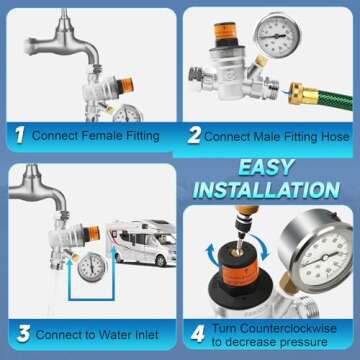 1 Connect Female Fitting

2 Connect Male Fitting Hose

EASY INSTALLATION

3 Connect to Water Inlet

4 Turn Counterclockwise to decrease pressure