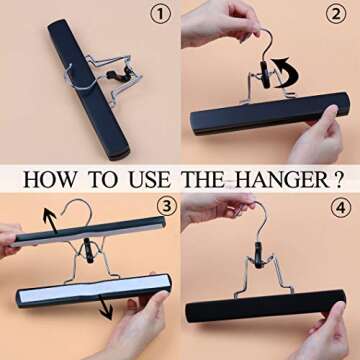 ①

②

HOW TO USE THE HANGER ?

③

④