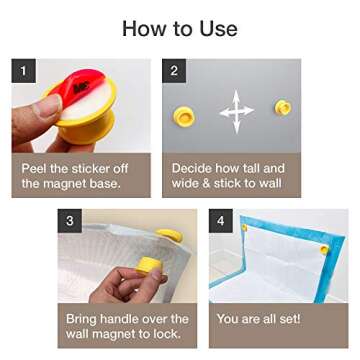 How to Use

1

Peel the sticker off the magnet base.

2

Decide how tall and wide & stick to wall

3

Bring handle over the wall magnet to lock.

4

You are all set!