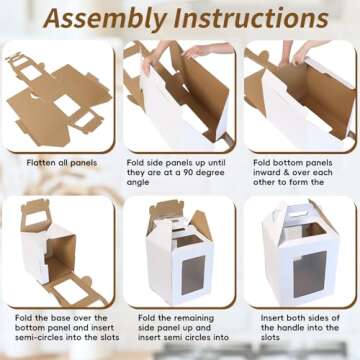 Assembly Instructions

Flatten all panels

Fold side panels up until they are at a 90 degree angle

Fold bottom panels inward & over each other to form the

Fold the base over the bottom panel and insert semi-circles into the slots

Fold the remaining side panel up and insert semi circles into

Insert both sides of the handle into the slots