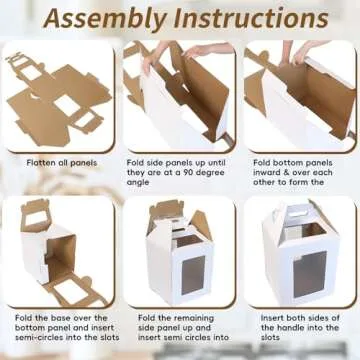 Assembly Instructions

Flatten all panels

Fold side panels up until they are at a 90 degree angle

Fold bottom panels inward & over each other to form the

Fold the base over the bottom panel and insert semi-circles into the slots

Fold the remaining side panel up and insert semi circles into

Insert both sides of the handle into the slots