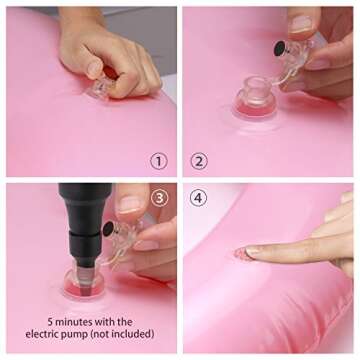 ①

②

③

5 minutes with the electric pump (not included)

④