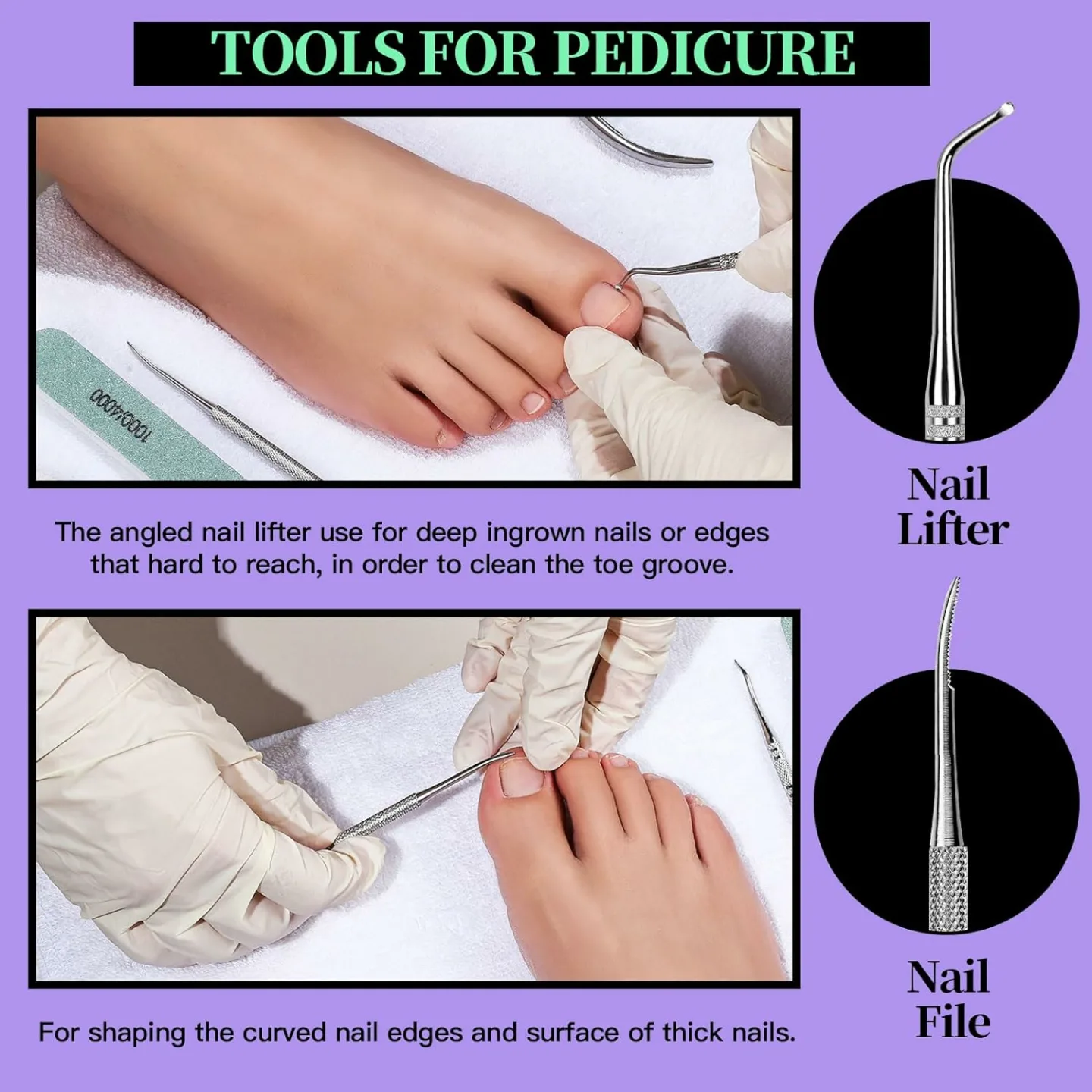 TOOLS FOR PEDICURE

1000/4000

The angled nail lifter use for deep ingrown nails or edges that hard to reach, in order to clean the toe groove.

Nail Lifter

For shaping the curved nail edges and surface of thick nails.

Nail File