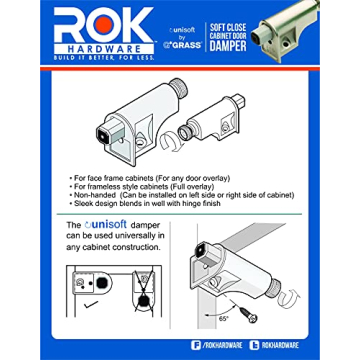 ROK
HARDWARE
BUILD IT BETTER. FOR LESS.

unisoft by GRASS

SOFT CLOSE CABINET DOOR DAMPER

• For face frame cabinets (For any door overlay)
• For frameless style cabinets (Full overlay)
• Non-handed (Can be installed on left side or right side of cabinet)
• Sleek design blends in well with hinge finish

The unisoft damper can be used universally in any cabinet construction.

65°

/ROKHARDWARE ROKHARDWARE