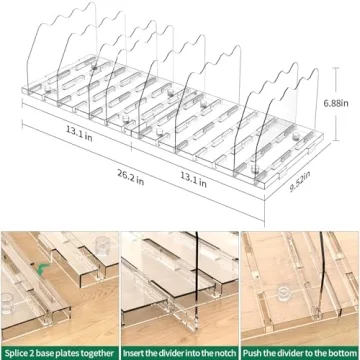 6.88in

13.1 in

26.2 in

13.1 in

9.52in

Splice 2 base plates together

Insert the divider into the notch

Push the divider to the bottom