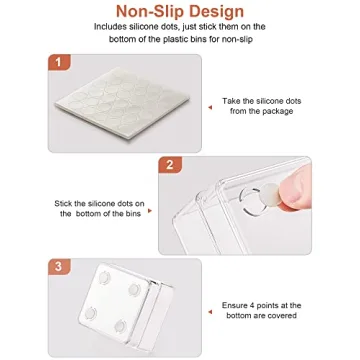 Non-Slip Design

Includes silicone dots, just stick them on the bottom of the plastic bins for non-slip

1

Take the silicone dots from the package

2

Stick the silicone dots on the bottom of the bins

3

Ensure 4 points at the bottom are covered