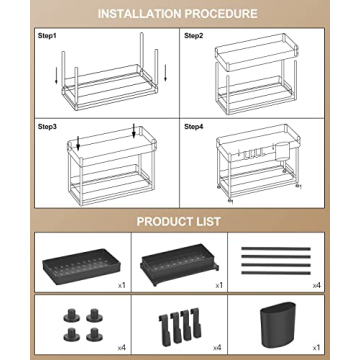 INSTALLATION PROCEDURE

Step1

Step2

Step3

Step4

PRODUCT LIST

x1

x1

x4

x4

x4

x1